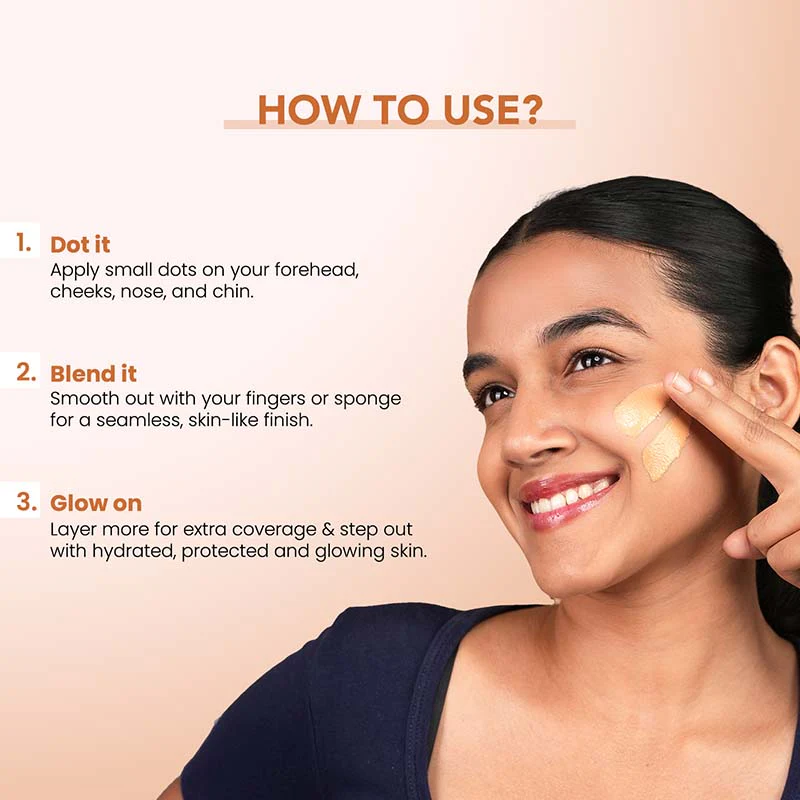 HOW TO USE?

1. Dot it
Apply small dots on your forehead, cheeks, nose, and chin.

2. Blend it
Smooth out with your fingers or sponge for a seamless, skin-like finish.

3. Glow on
Layer more for extra coverage & step out with hydrated, protected and glowing skin.