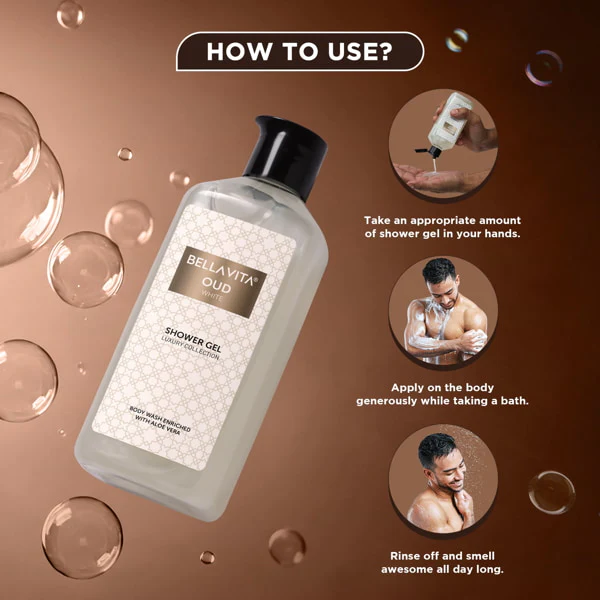 HOW TO USE?

BELLAVITA®
OUD
WHITE

SHOWER GEL
LUXURY COLLECTION

BODY WASH ENRICHED WITH ALOE VERA

Take an appropriate amount of shower gel in your hands.

Apply on the body generously while taking a bath.

Rinse off and smell awesome all day long.